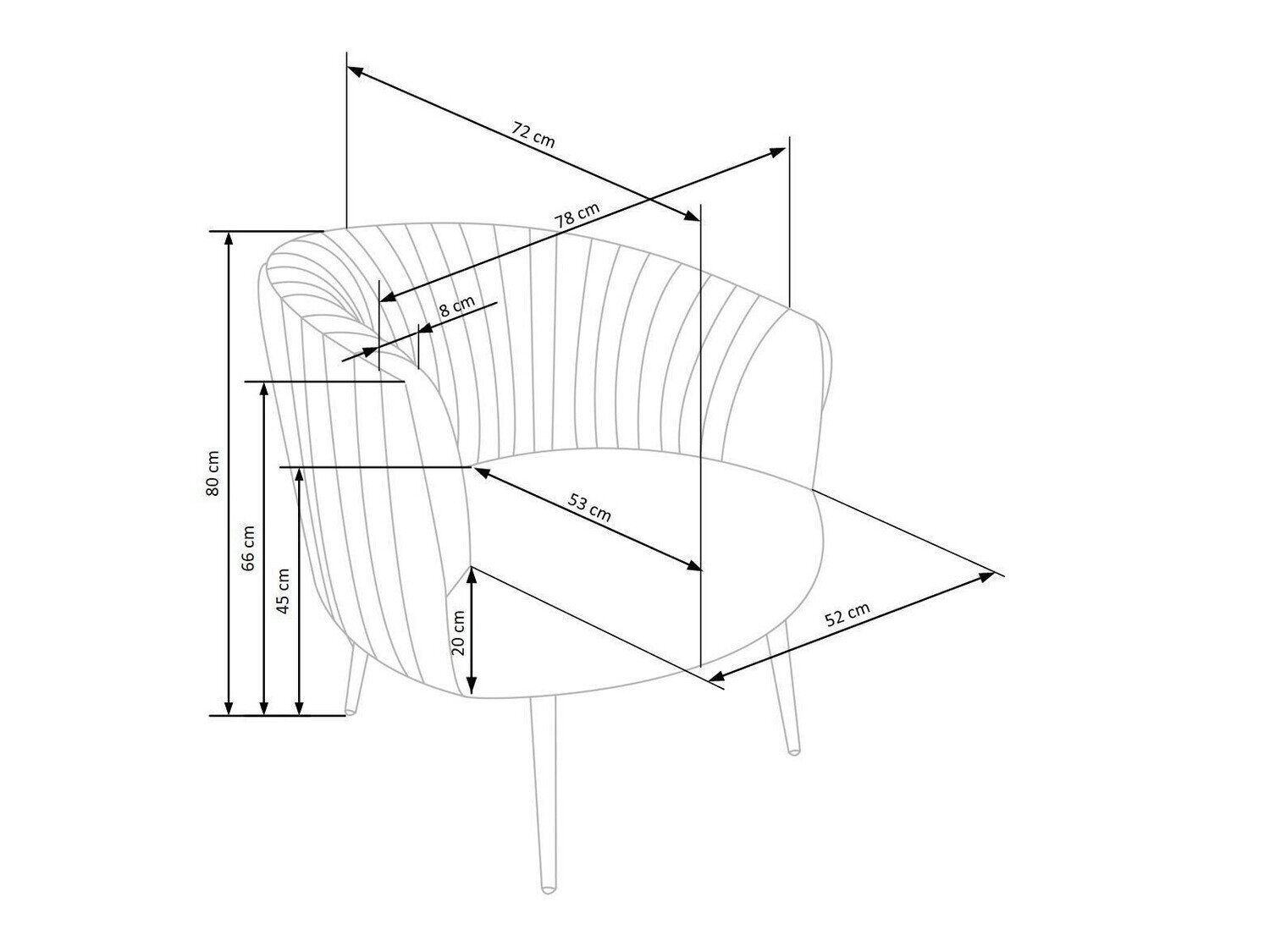 72 cm

78 cm

8 cm

80 cm

66 cm

45 cm

53 cm

20 cm

52 cm