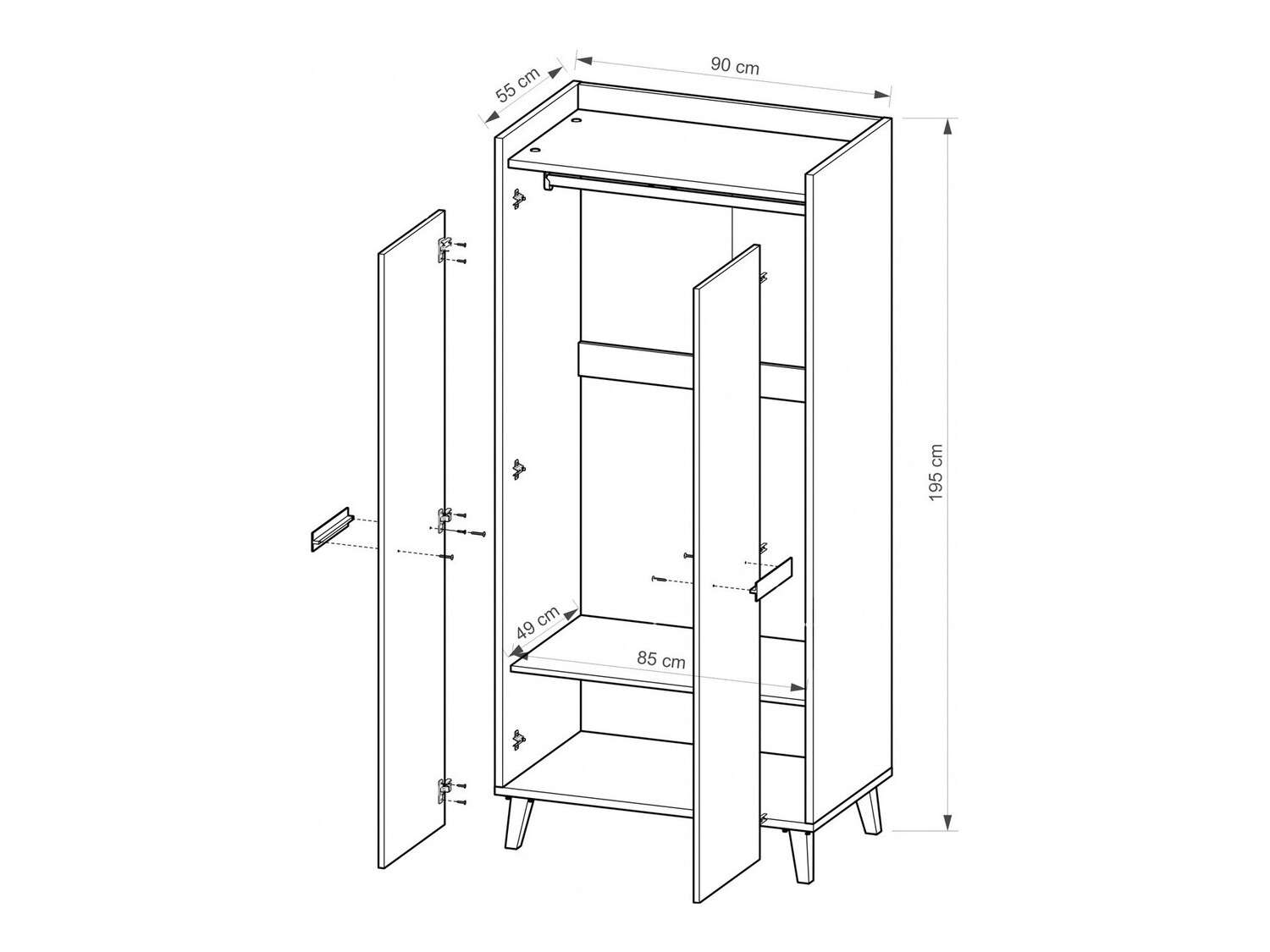 55 cm
90 cm
195 cm
49 cm
85 cm