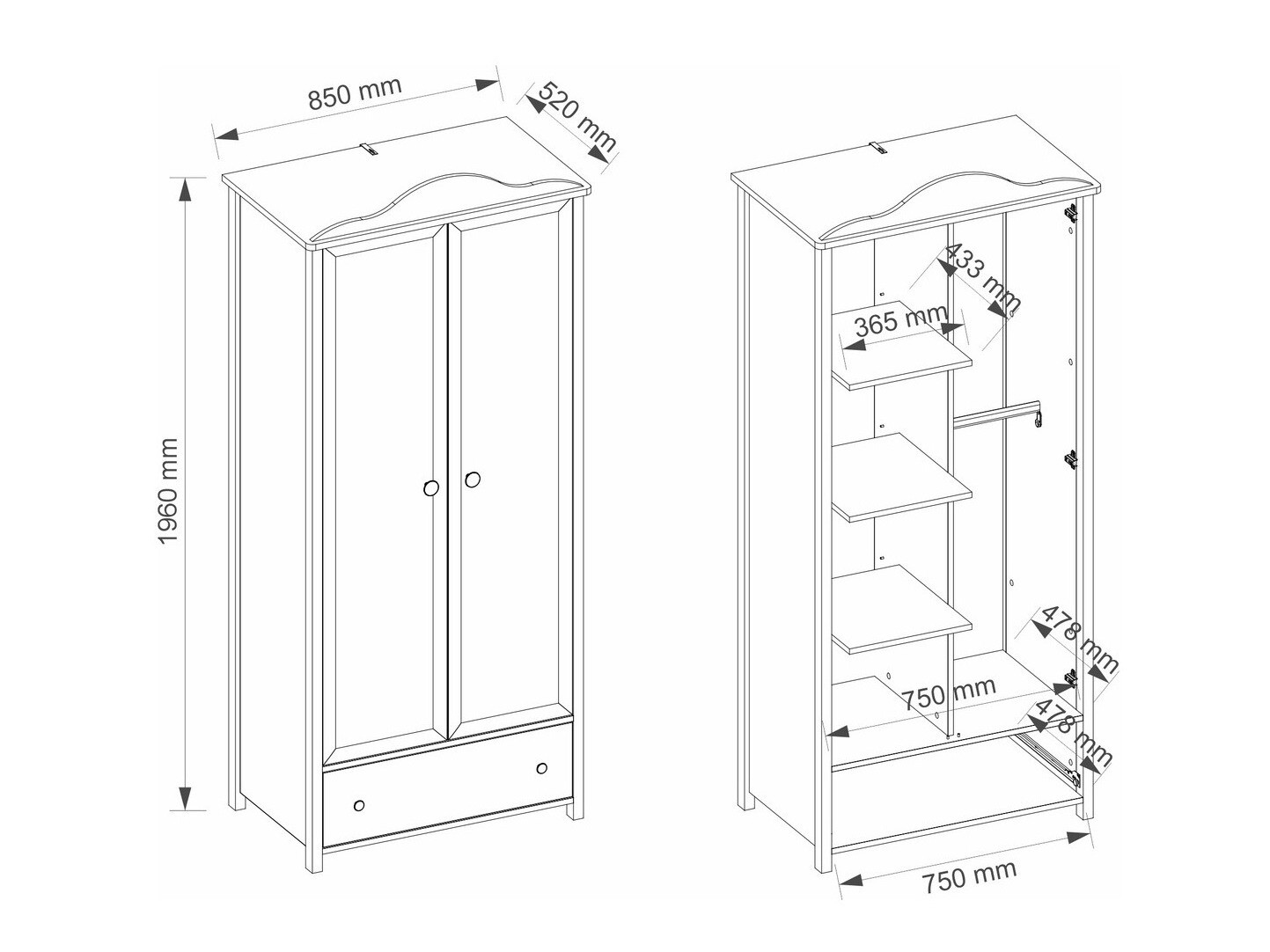 850 mm
520 mm
1960 mm
433 mm
365 mm
478 mm
750 mm
478 mm
750 mm