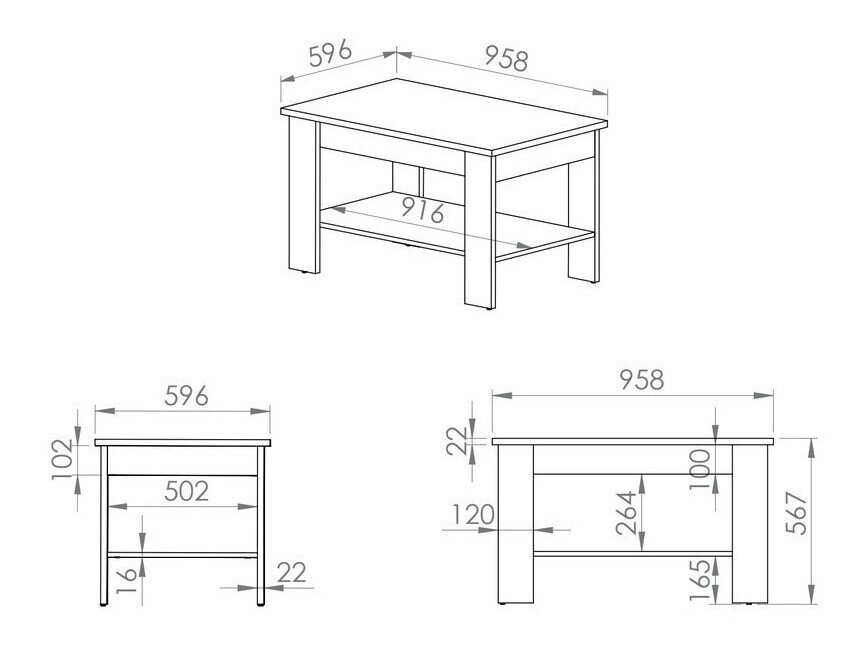 596
958
916

596
102
502
16
22

958
22
100
120
264
567
165