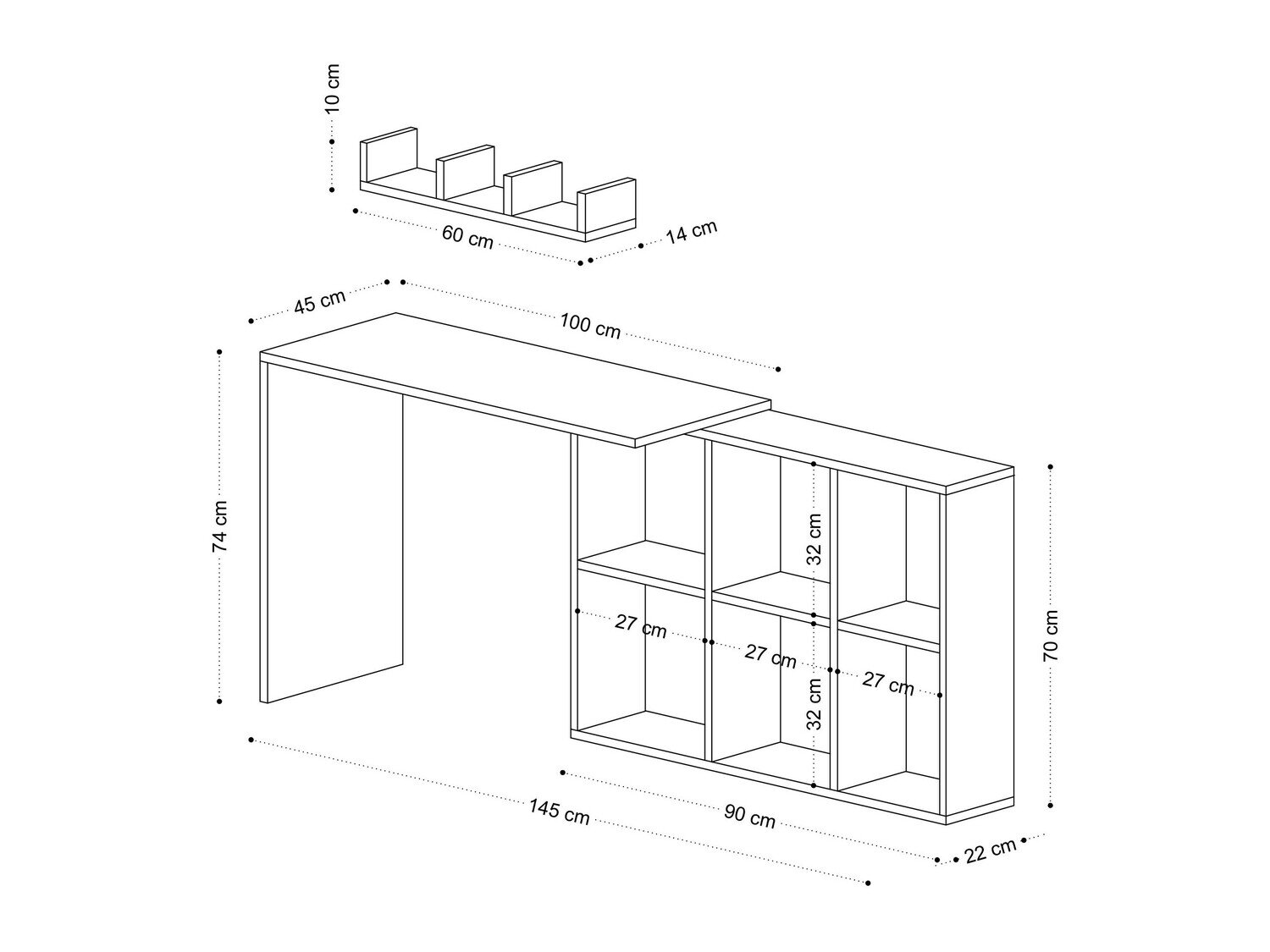 10 cm
60 cm
14 cm
45 cm
100 cm
74 cm
32 cm
27 cm
27 cm
27 cm
32 cm
70 cm
145 cm
90 cm
22 cm