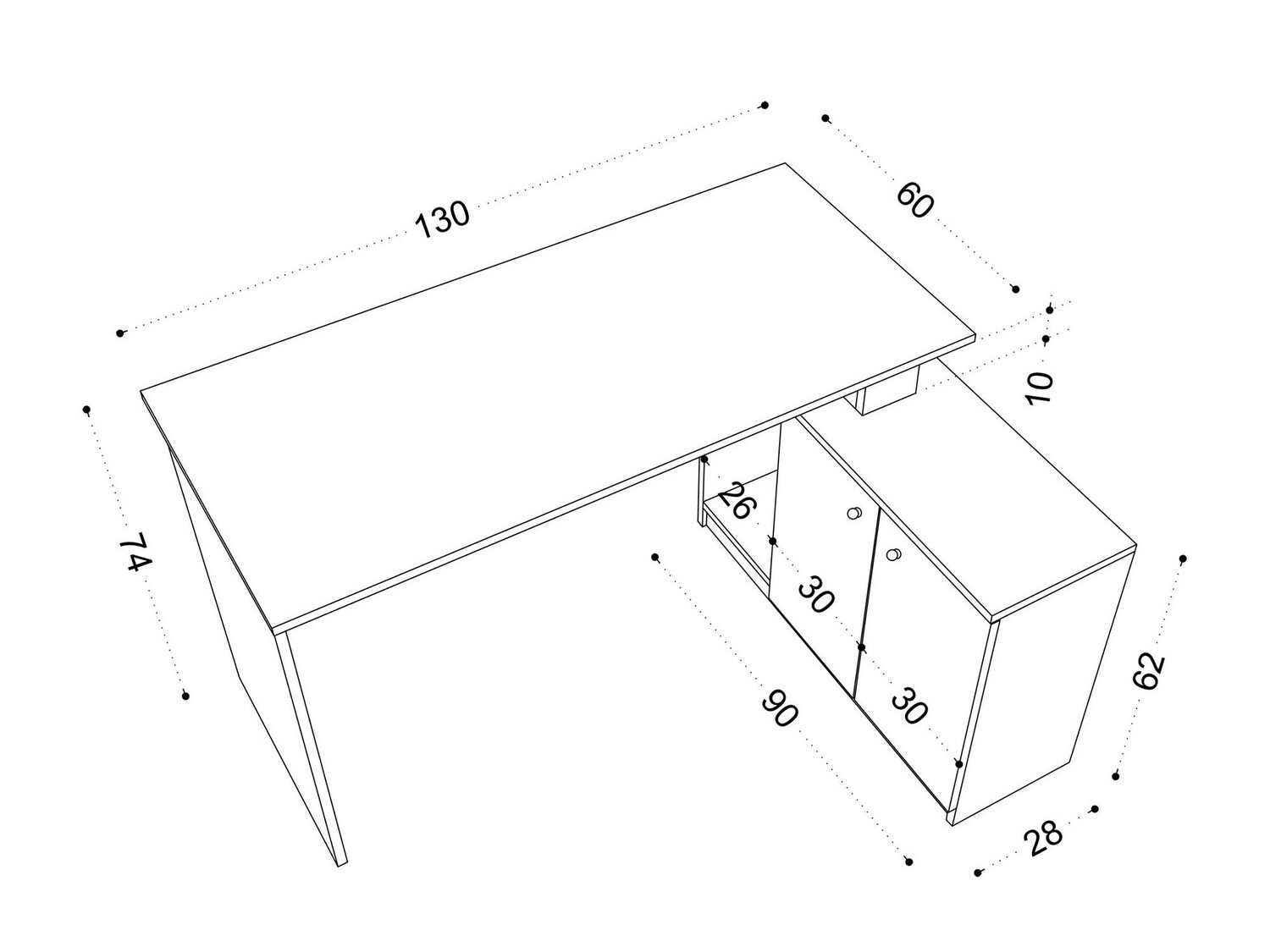 130
60
10
74
26
30
30
90
62
28