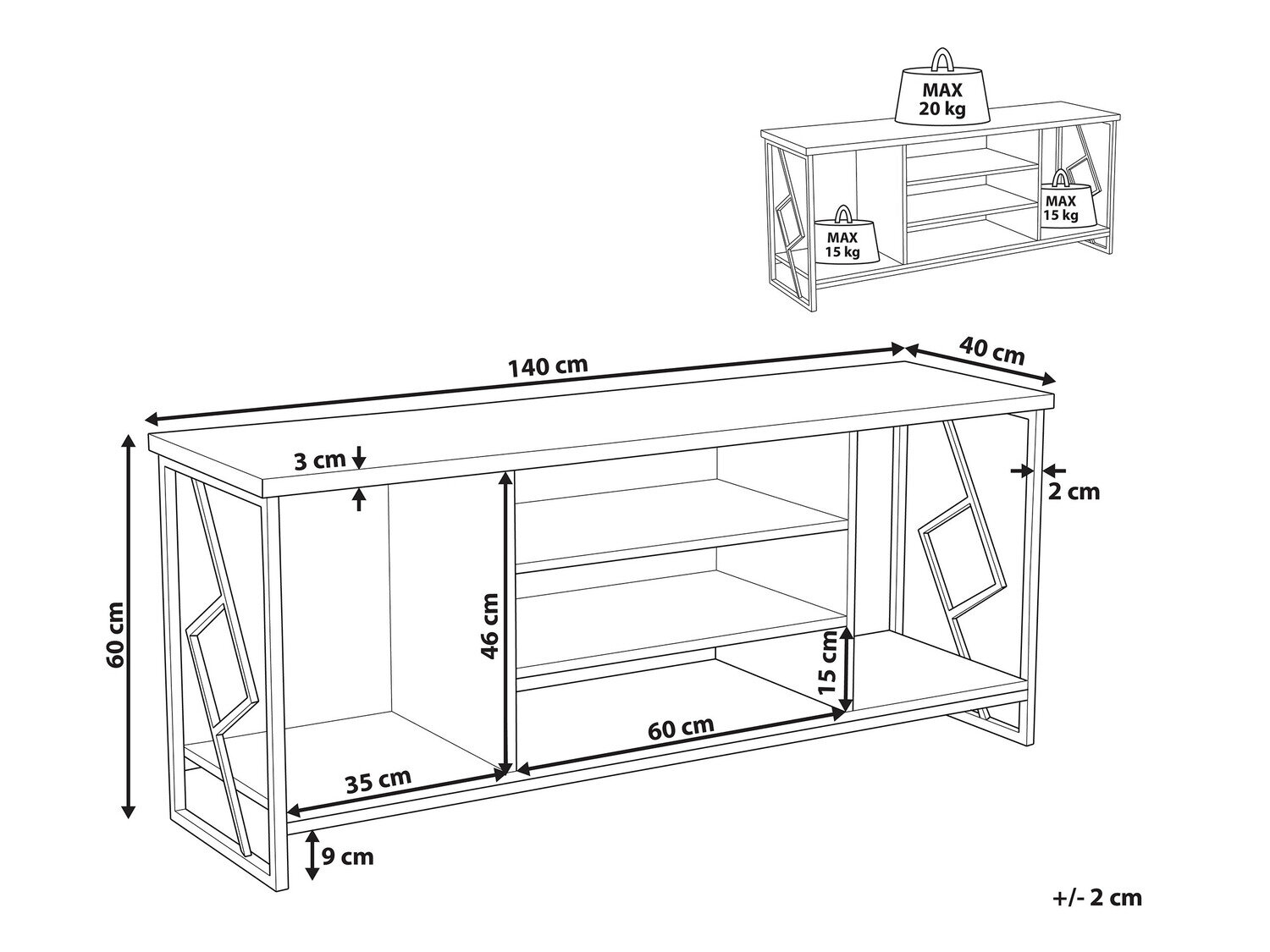 MAX
20 kg

MAX
15 kg

MAX
15 kg

140 cm

40 cm

3 cm

2 cm

60 cm

46 cm

15 cm

60 cm

35 cm

9 cm

+/- 2 cm