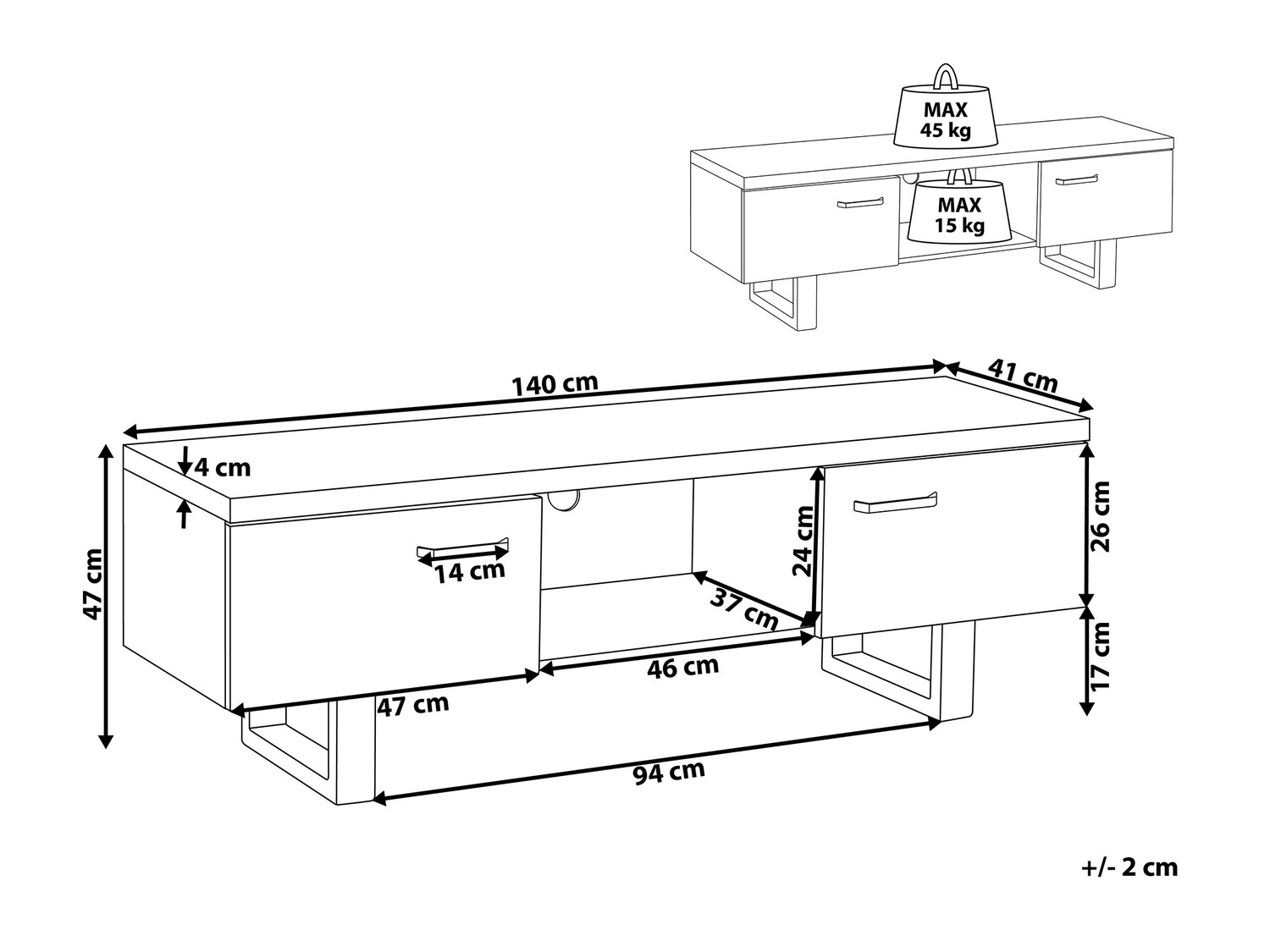 MAX
45 kg

MAX
15 kg

140 cm

41 cm

4 cm

47 cm

14 cm

24 cm

26 cm

37 cm

46 cm

17 cm

47 cm

94 cm

+/- 2 cm