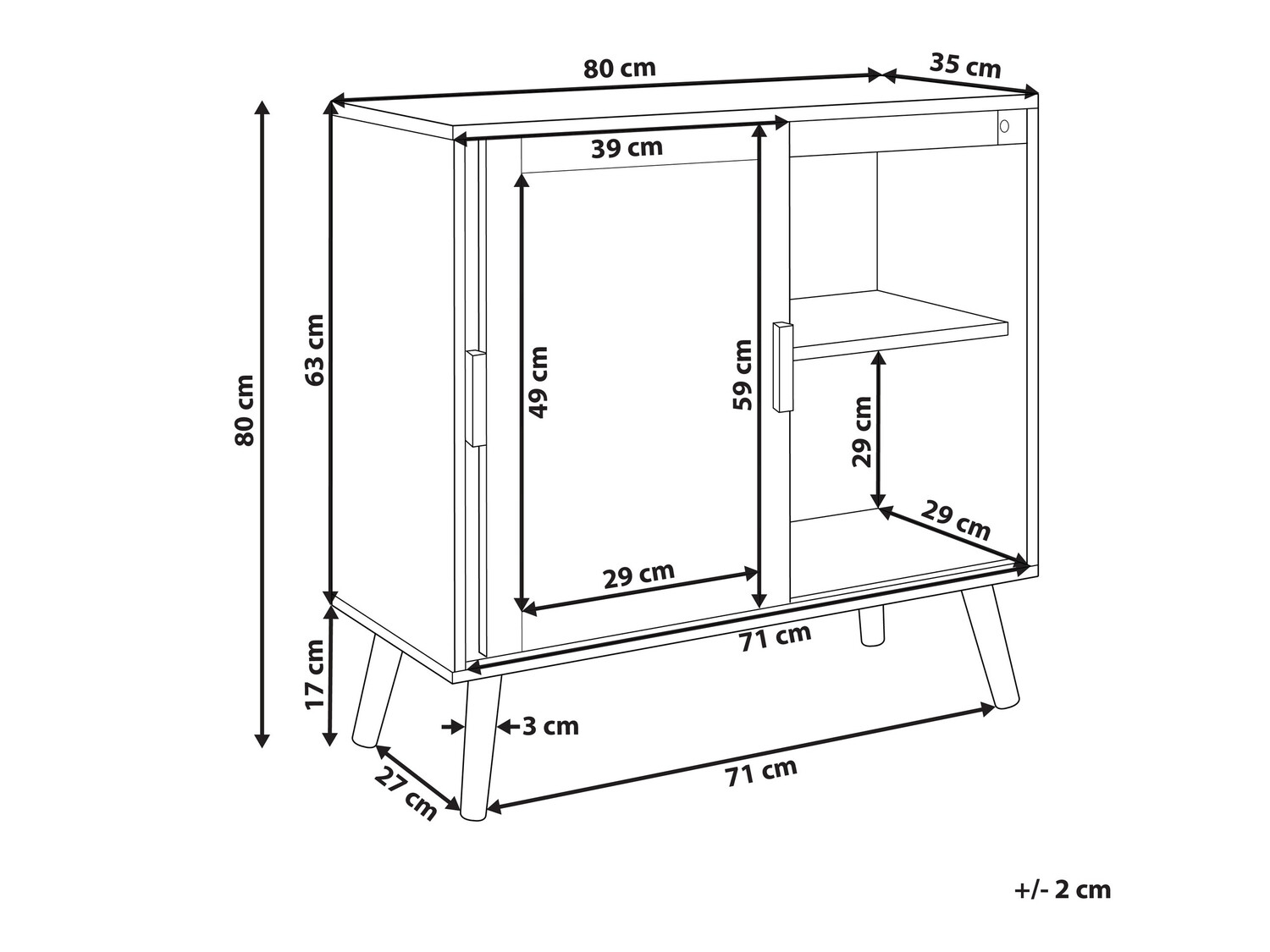 80 cm
35 cm
39 cm
80 cm
63 cm
49 cm
59 cm
29 cm
29 cm
29 cm
71 cm
17 cm
3 cm
27 cm
71 cm
+/- 2 cm