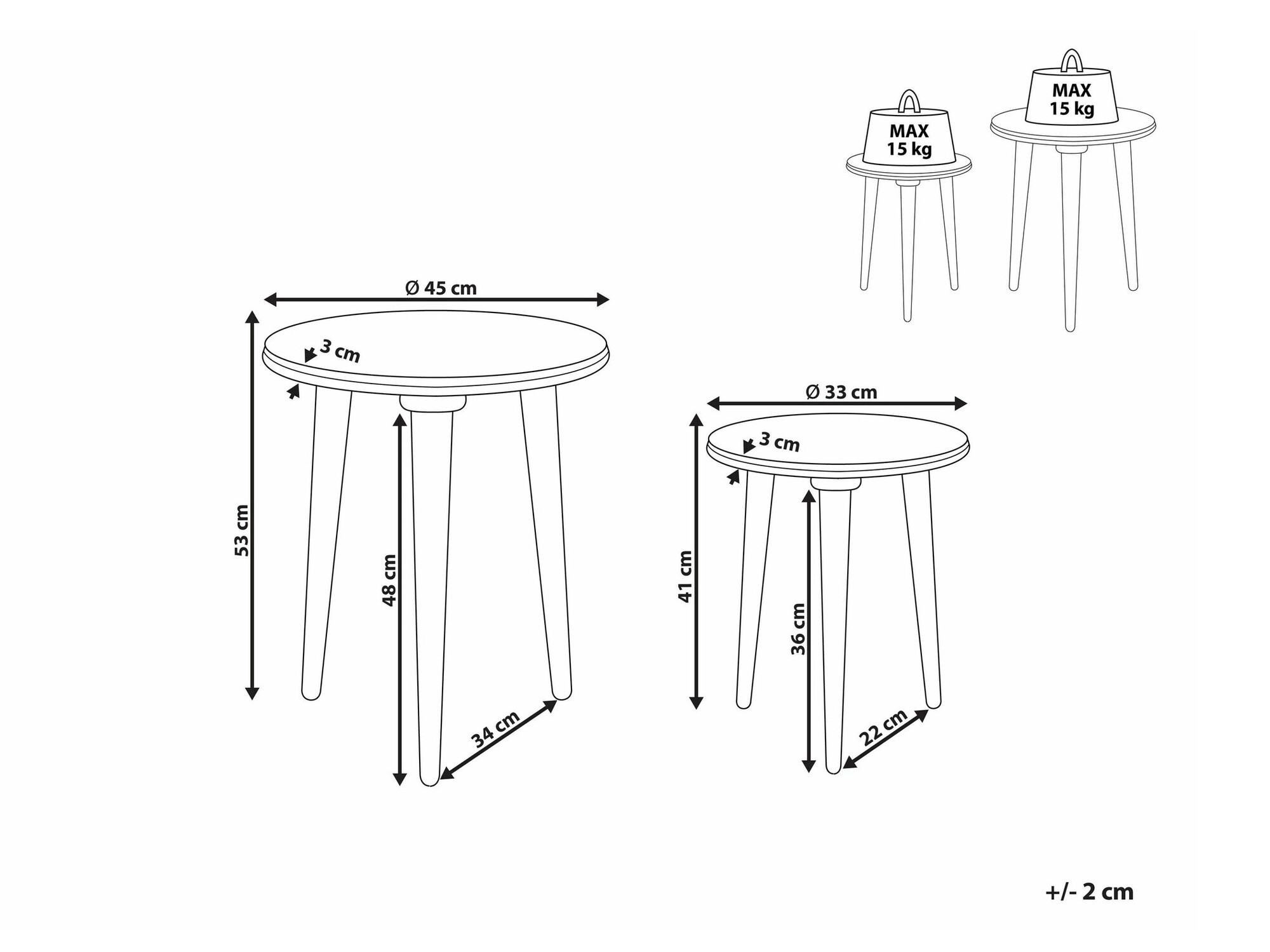 MAX
15 kg

MAX
15 kg

Ø 45 cm

3 cm

53 cm

48 cm

34 cm

Ø 33 cm

3 cm

41 cm

36 cm

22 cm

+/- 2 cm