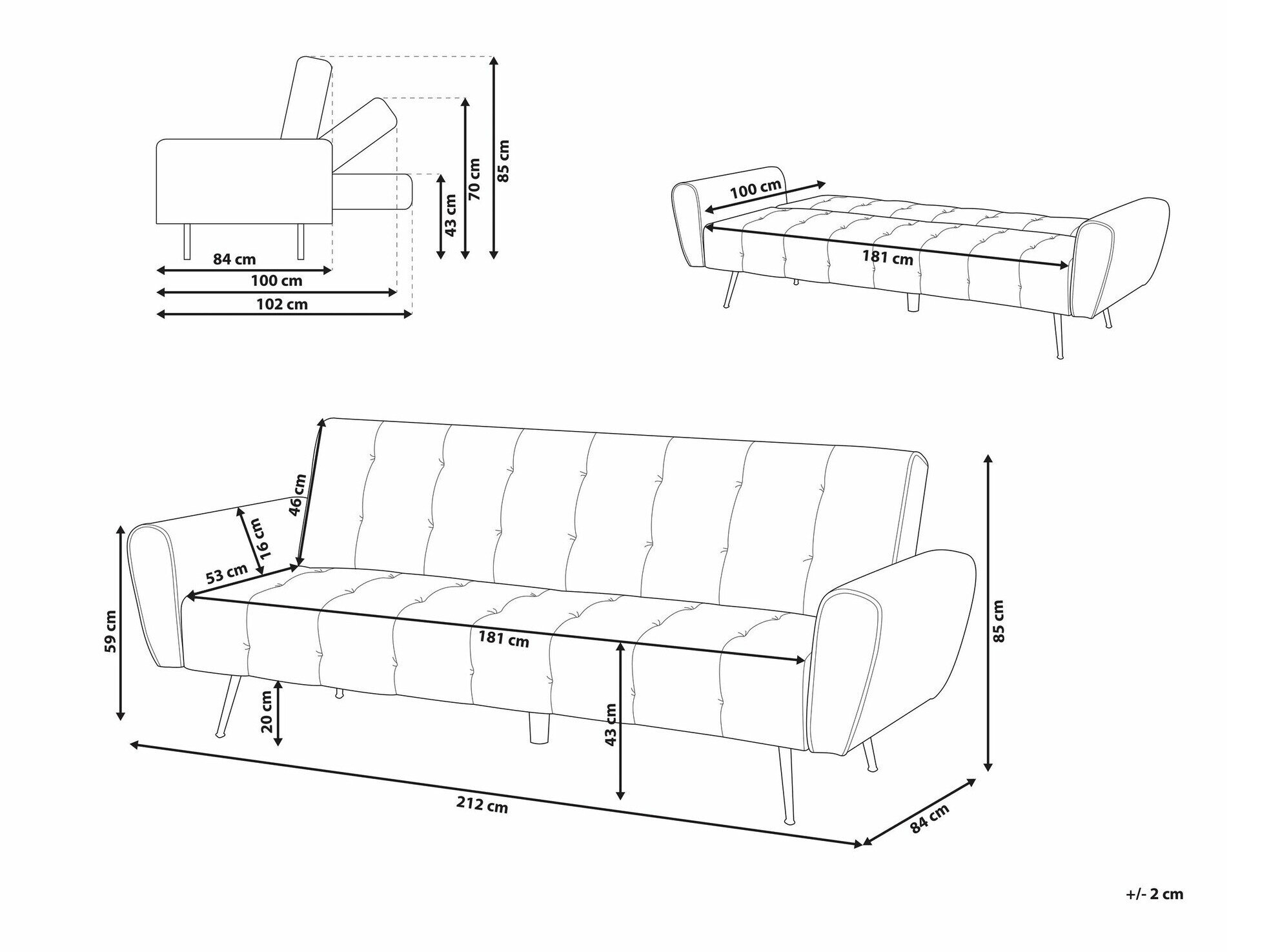 85 cm
70 cm
43 cm
84 cm
100 cm
102 cm

100 cm
181 cm

46 cm
16 cm
53 cm
59 cm
181 cm
20 cm
43 cm
85 cm
212 cm
84 cm

+/- 2 cm