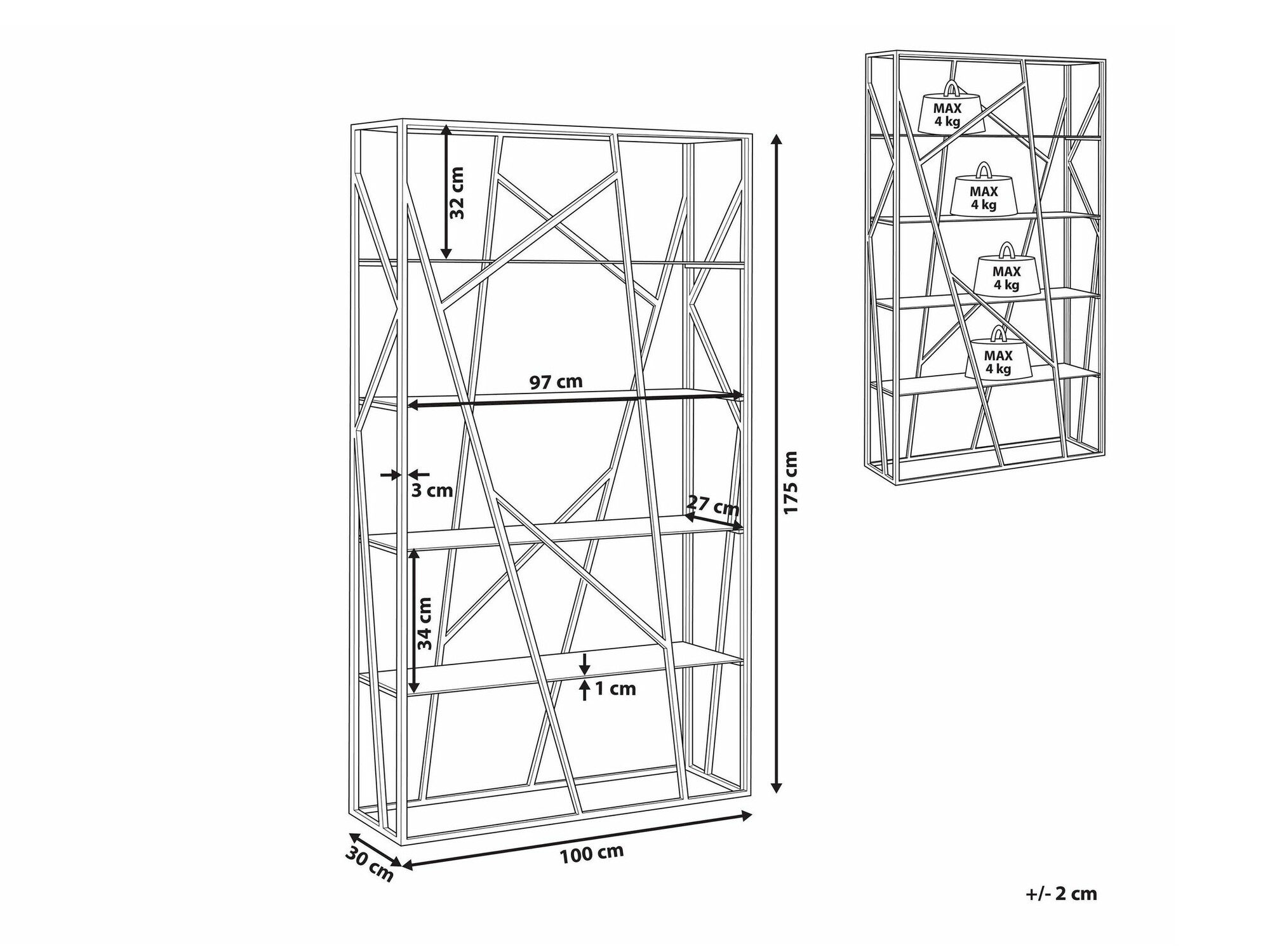 32 cm

97 cm

3 cm

27 cm

34 cm

1 cm

175 cm

30 cm

100 cm

MAX
4 kg

MAX
4 kg

MAX
4 kg

MAX
4 kg

+/- 2 cm