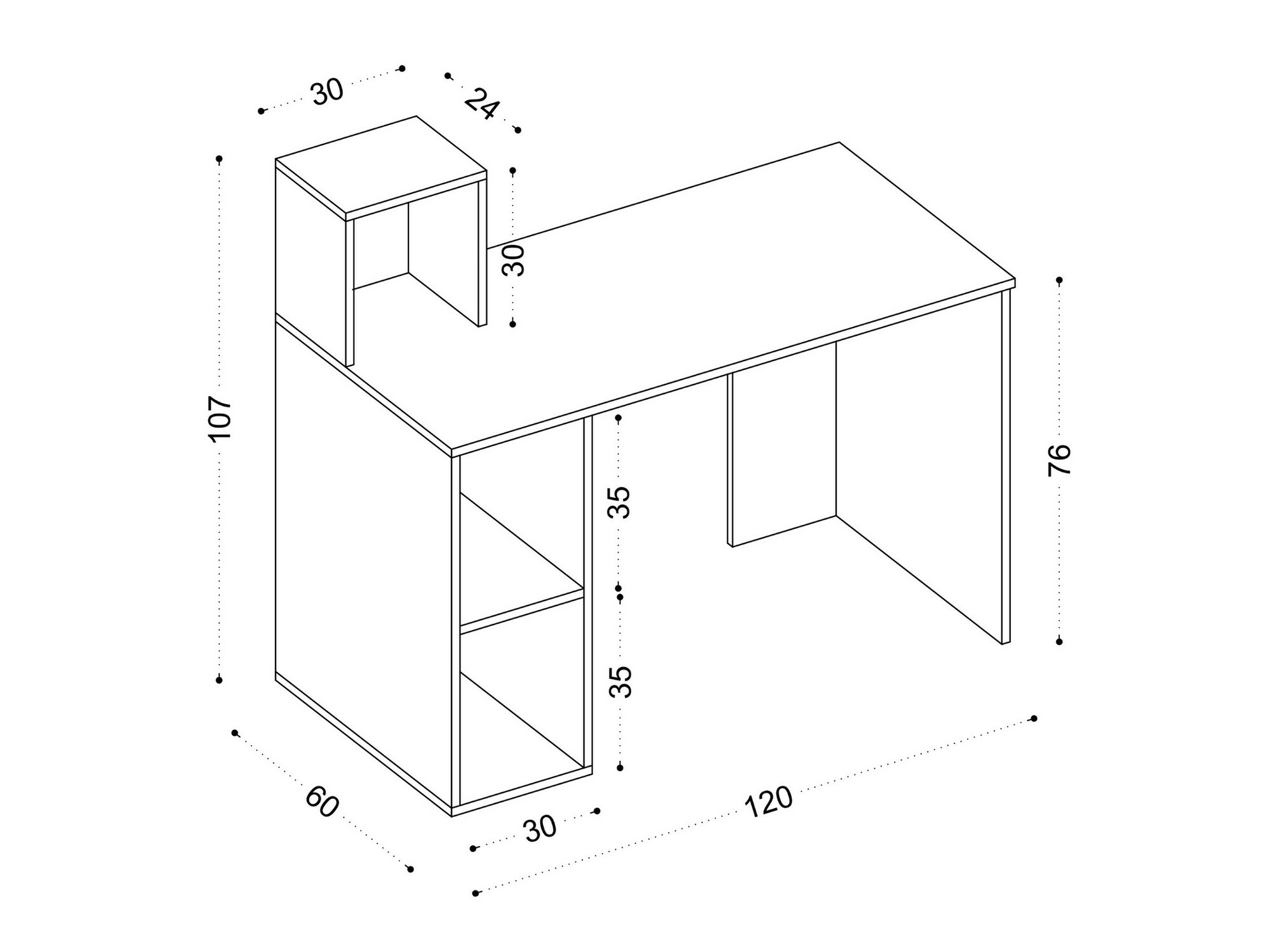 30
24
30
107
76
35
35
60
30
120