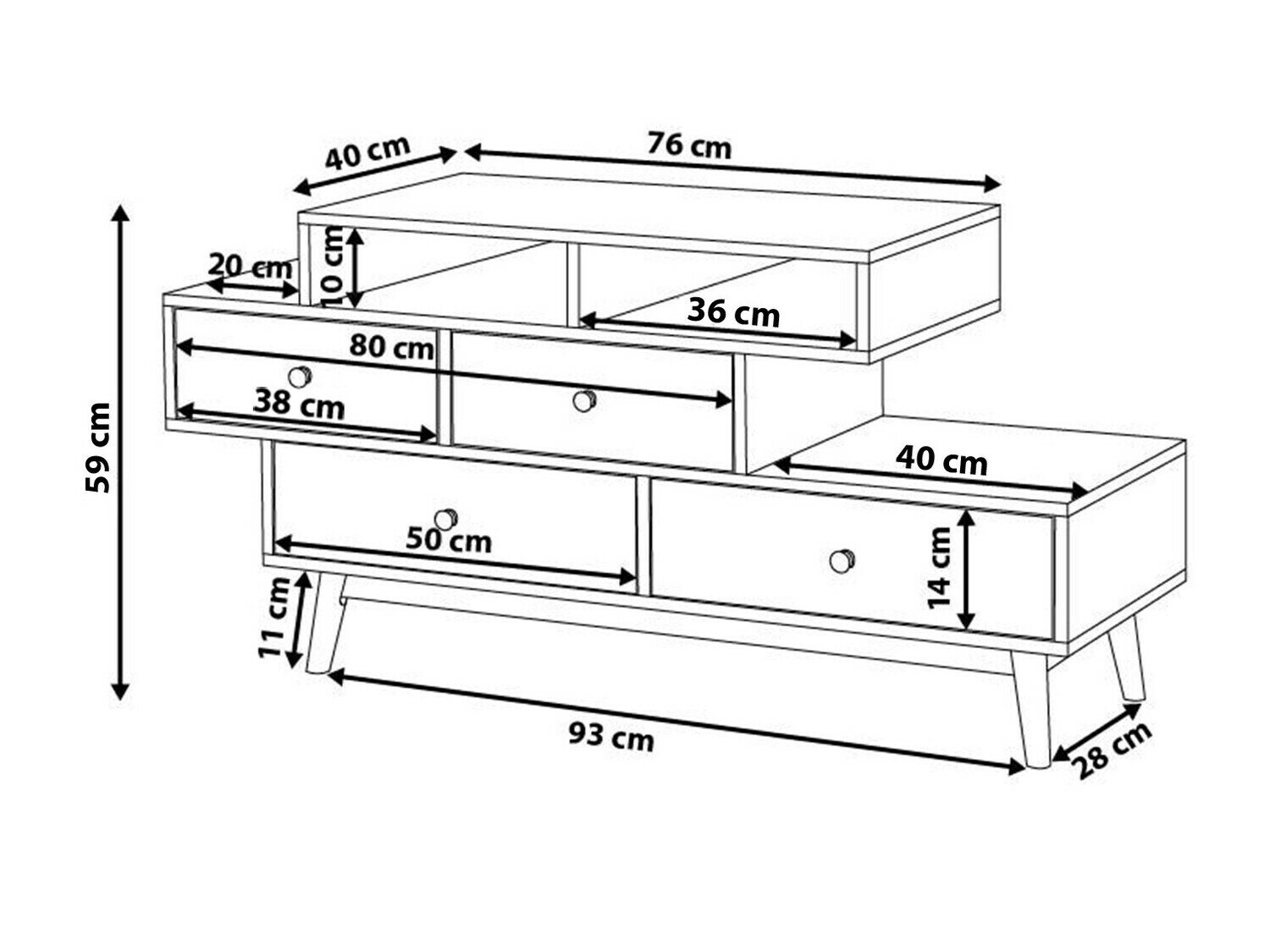 40 cm
76 cm
59 cm
20 cm
10 cm
36 cm
80 cm
38 cm
40 cm
50 cm
14 cm
11 cm
93 cm
28 cm