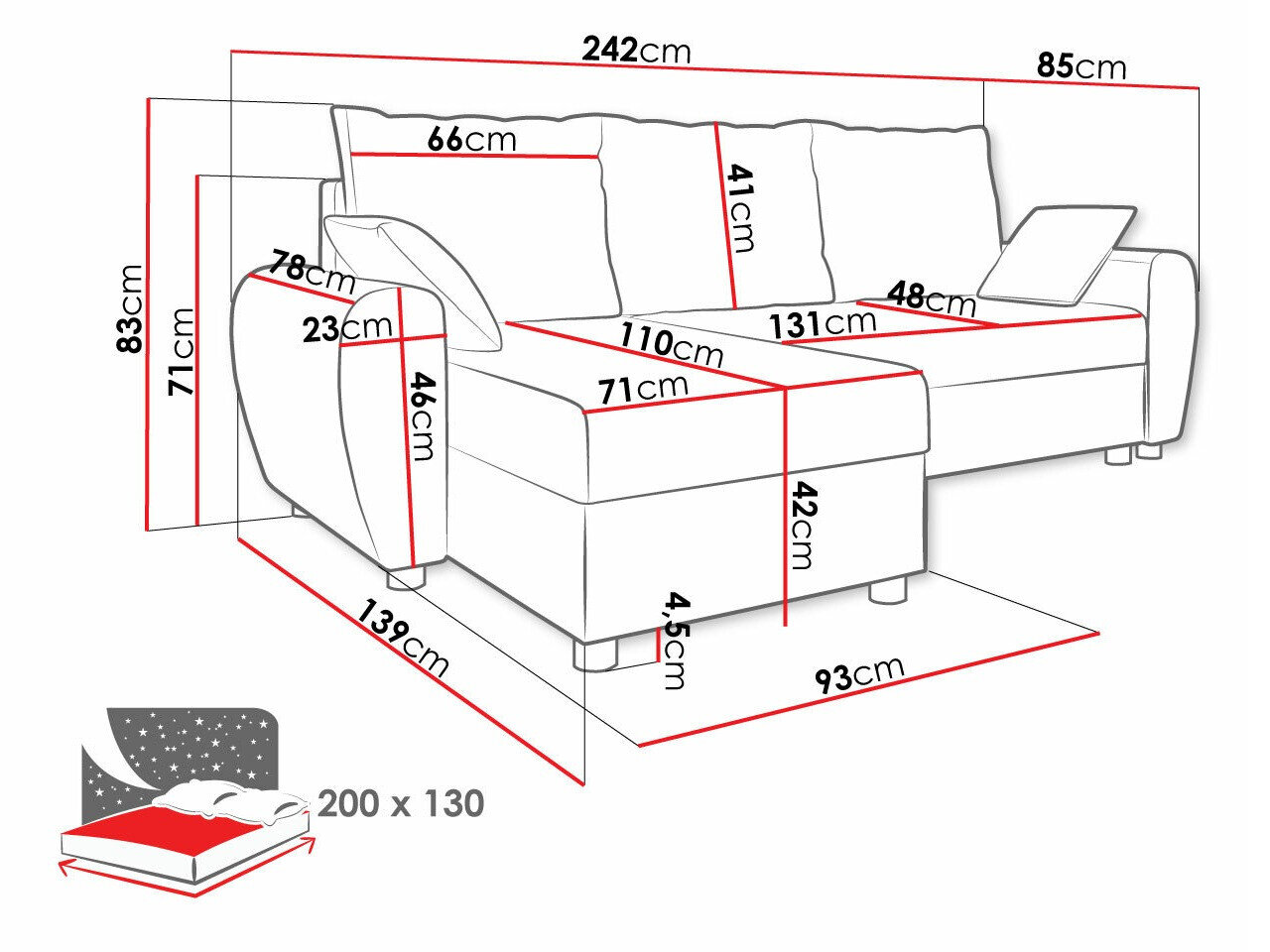 242cm
85cm
66cm
41cm
83cm
71cm
78cm
23cm
46cm
110cm
131cm
48cm
71cm
42cm
4,5cm
139cm
93cm
200 x 130