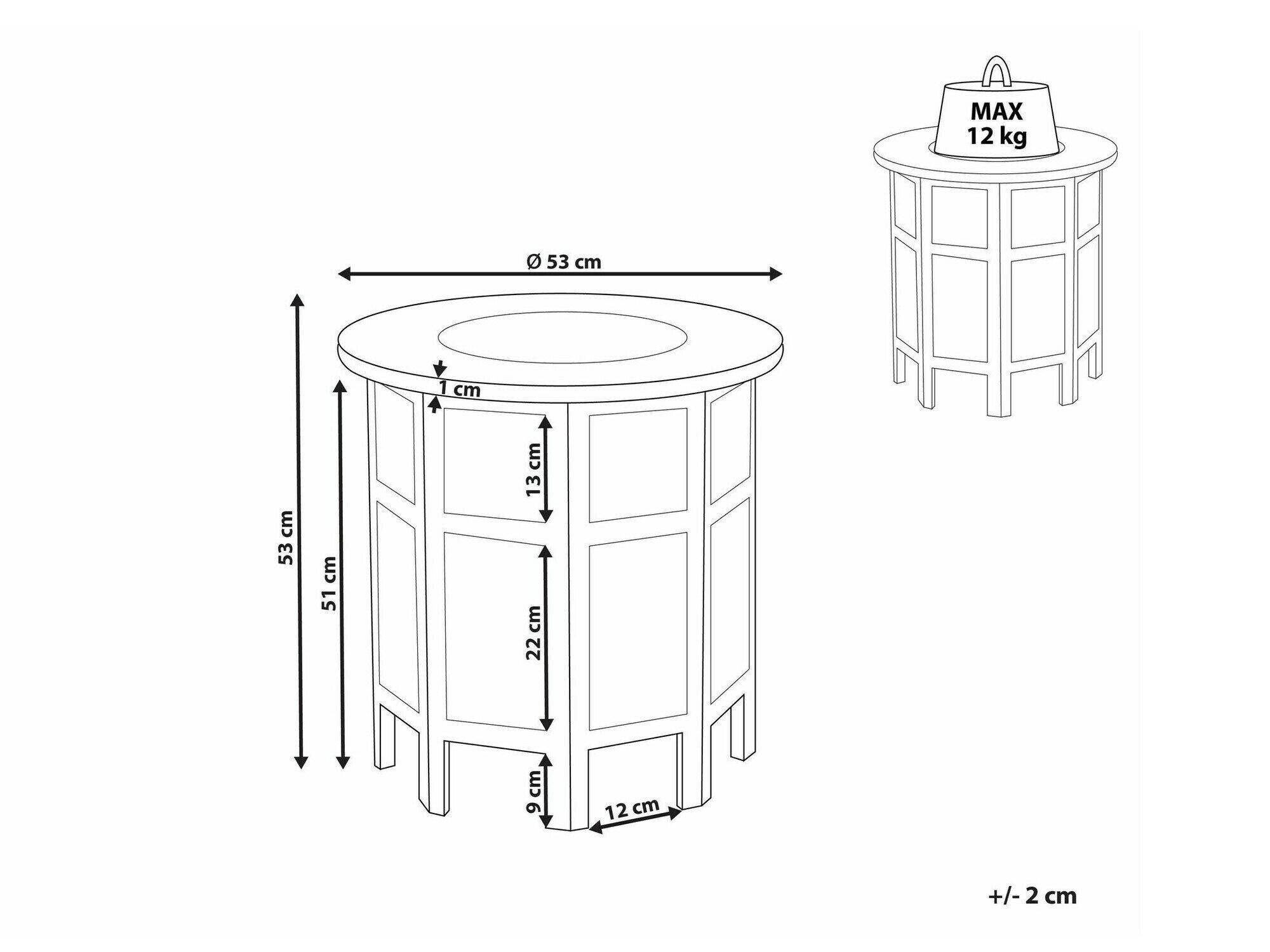 MAX
12 kg

Ø 53 cm

1 cm

53 cm

51 cm

13 cm

22 cm

9 cm

12 cm

+/- 2 cm