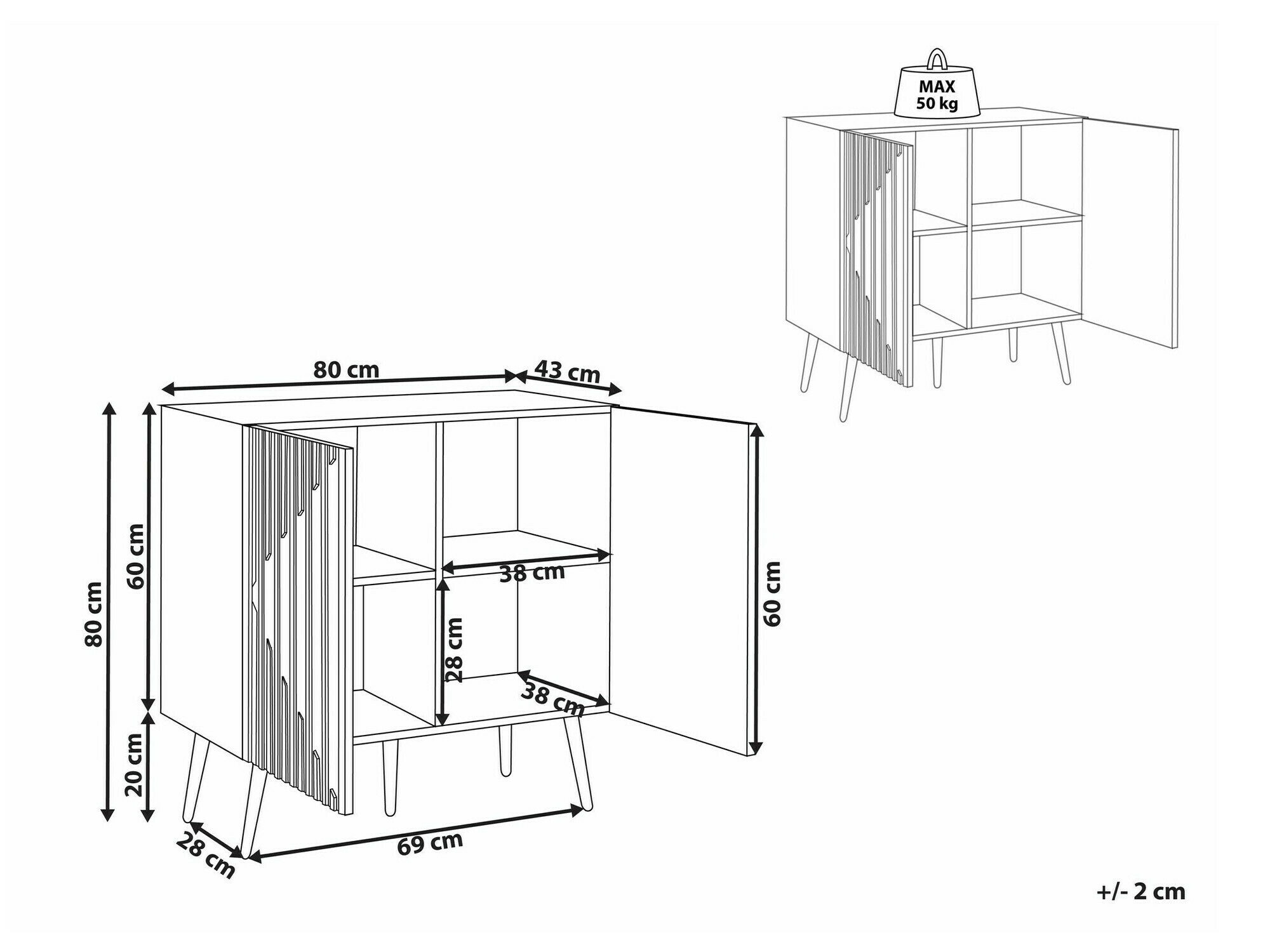 MAX
50 kg

80 cm
43 cm
80 cm
60 cm
20 cm
38 cm
28 cm
38 cm
60 cm
28 cm
69 cm

+/- 2 cm