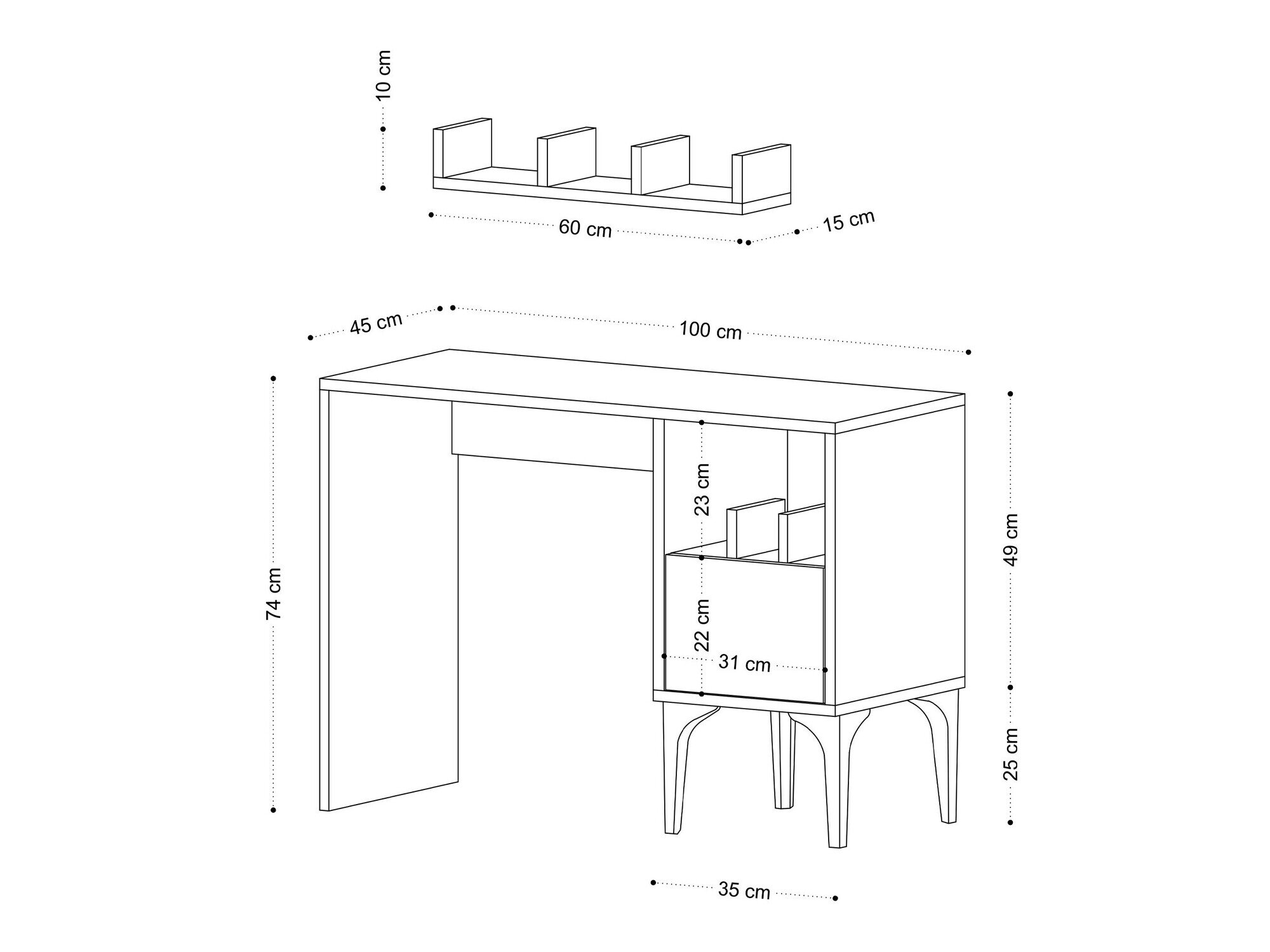 10 cm

60 cm

15 cm

45 cm

100 cm

74 cm

23 cm

22 cm

31 cm

49 cm

25 cm

35 cm