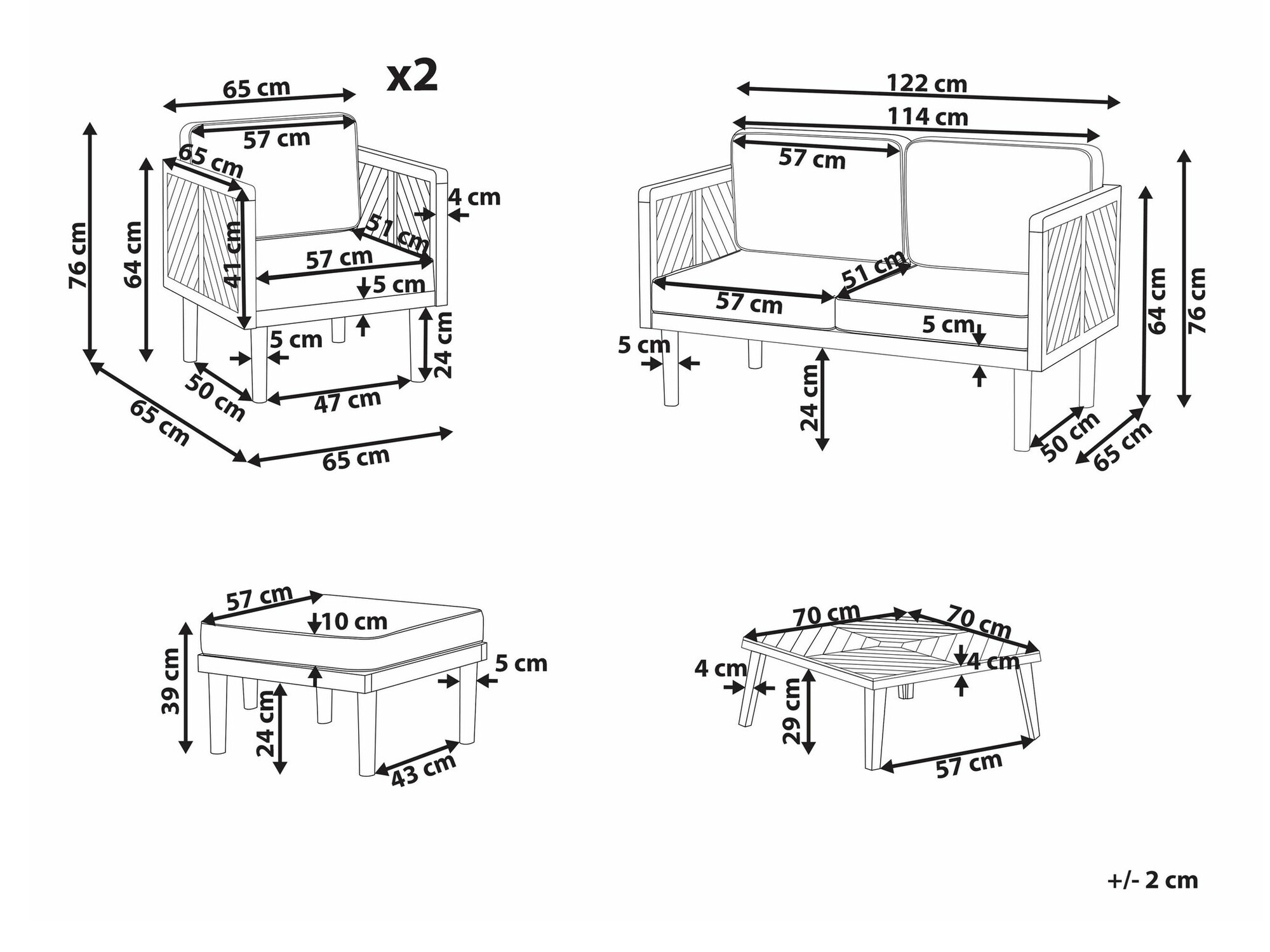 x2

65 cm
57 cm
65 cm
4 cm
76 cm
64 cm
41 cm
51 cm
57 cm
5 cm
5 cm
24 cm
50 cm
47 cm
65 cm
65 cm

122 cm
114 cm
57 cm
51 cm
57 cm
5 cm
5 cm
24 cm
64 cm
76 cm
50 cm
65 cm

57 cm
10 cm
5 cm
39 cm
24 cm
43 cm

70 cm
70 cm
4 cm
4 cm
29 cm
57 cm

+/- 2 cm