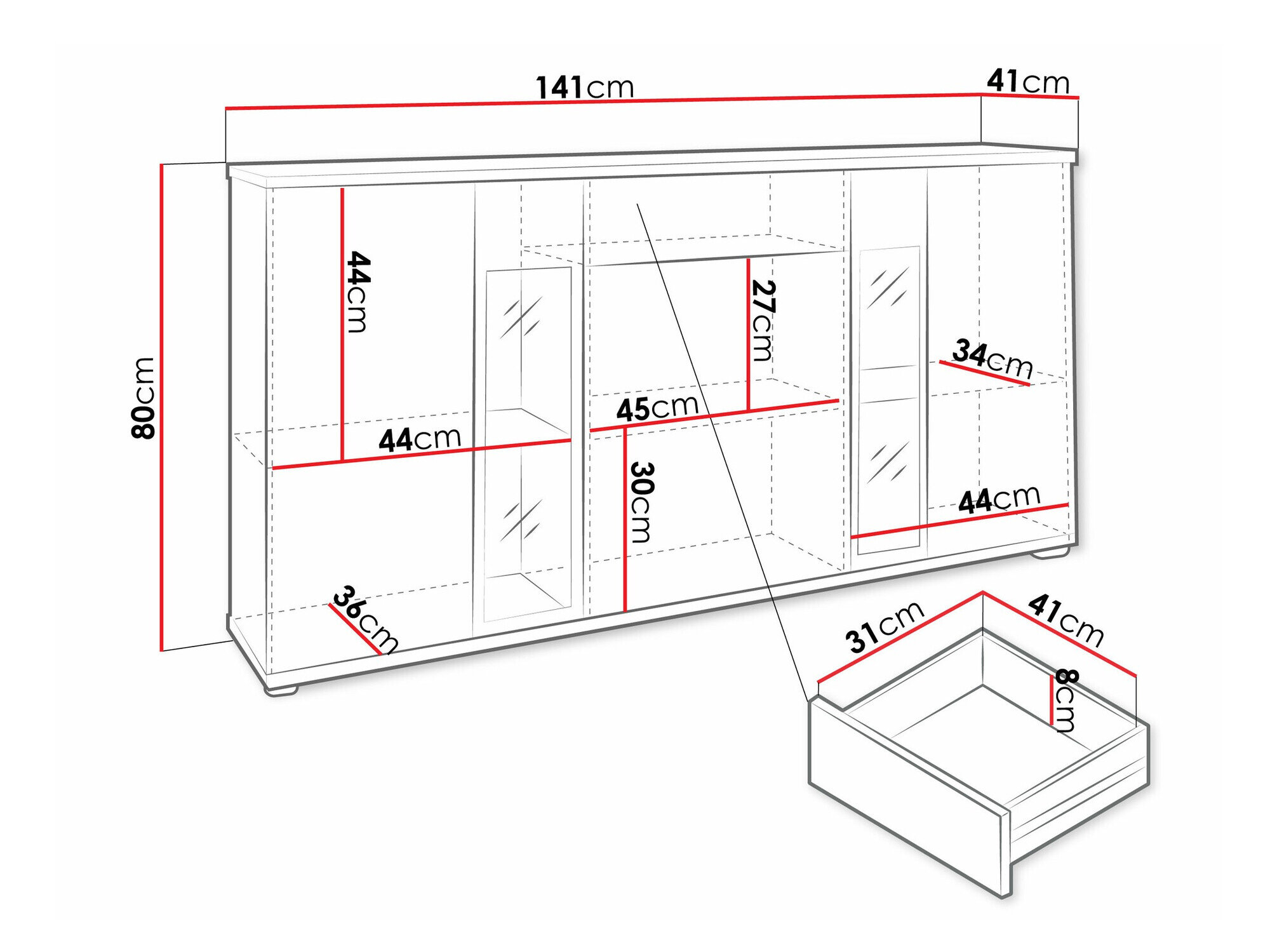 141cm
41cm
80cm
44cm
27cm
34cm
45cm
44cm
30cm
44cm
36cm
31cm
41cm
8cm