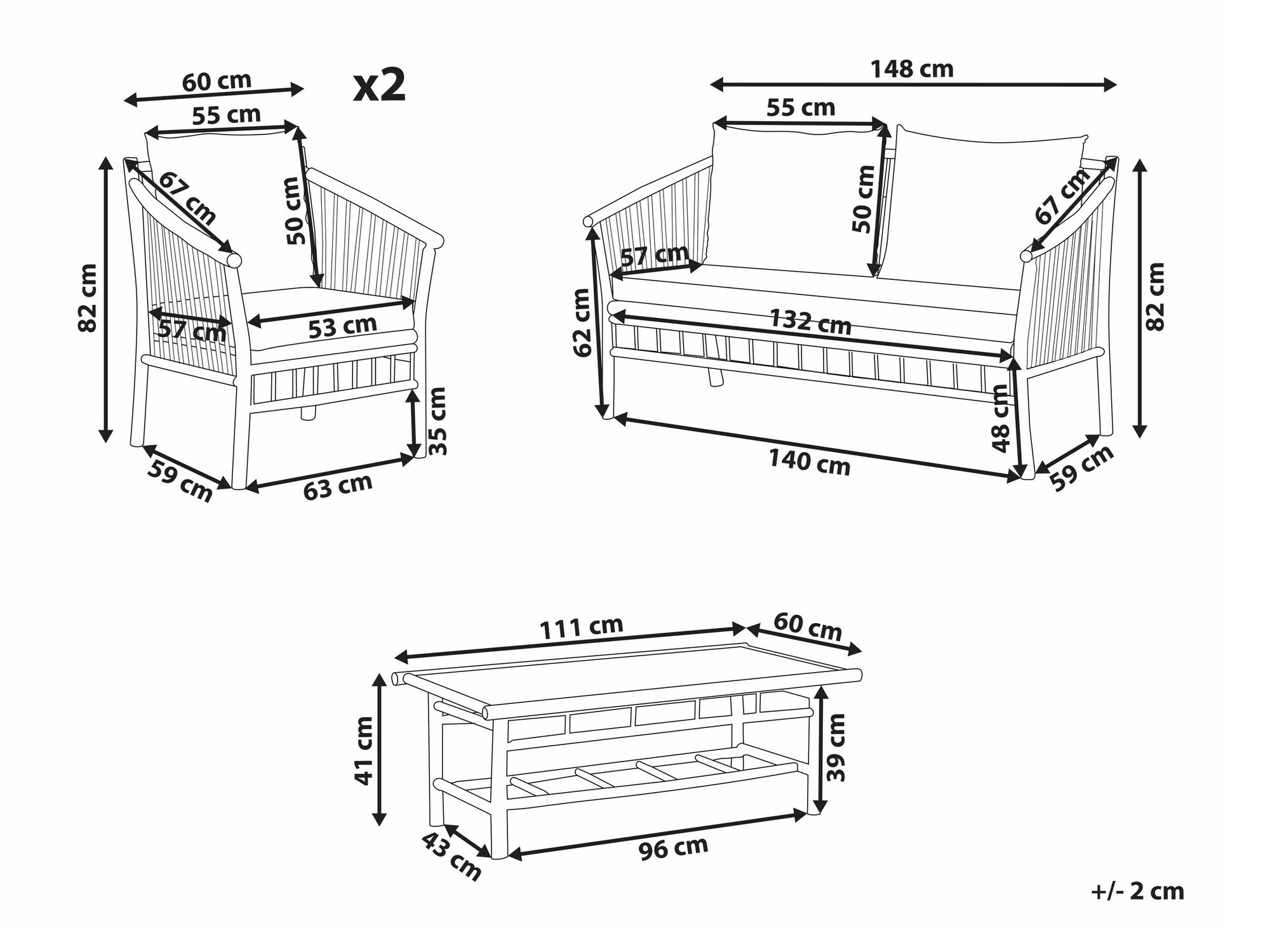 60 cm
x2
55 cm
67 cm
50 cm
82 cm
57 cm
53 cm
35 cm
59 cm
63 cm

148 cm
55 cm
50 cm
67 cm
57 cm
62 cm
132 cm
82 cm
48 cm
140 cm
59 cm

111 cm
60 cm
41 cm
39 cm
43 cm
96 cm

+/- 2 cm