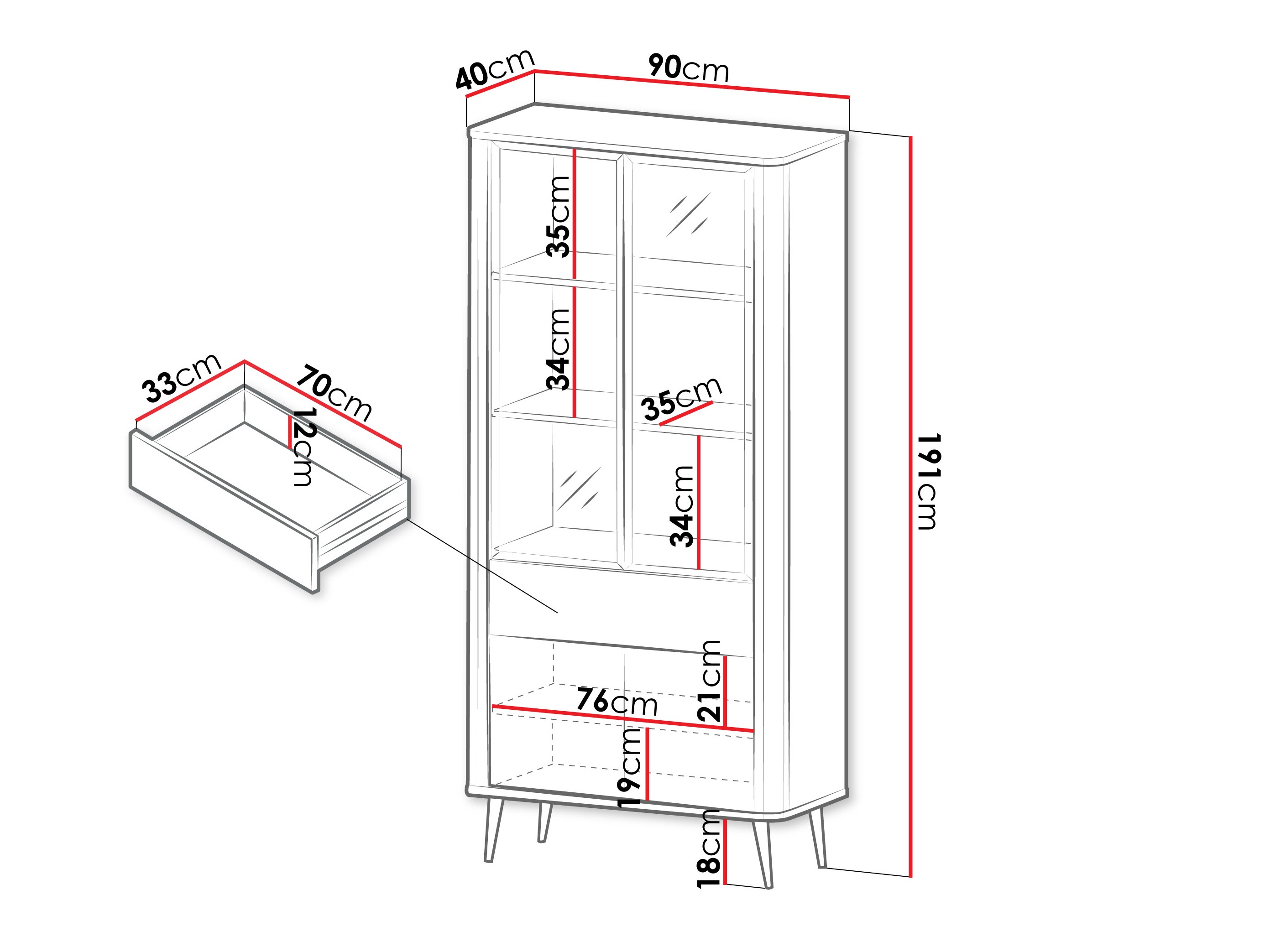 40cm
90cm
35cm
34cm
35cm
34cm
191cm
33cm
70cm
12cm
76cm
21cm
19cm
18cm