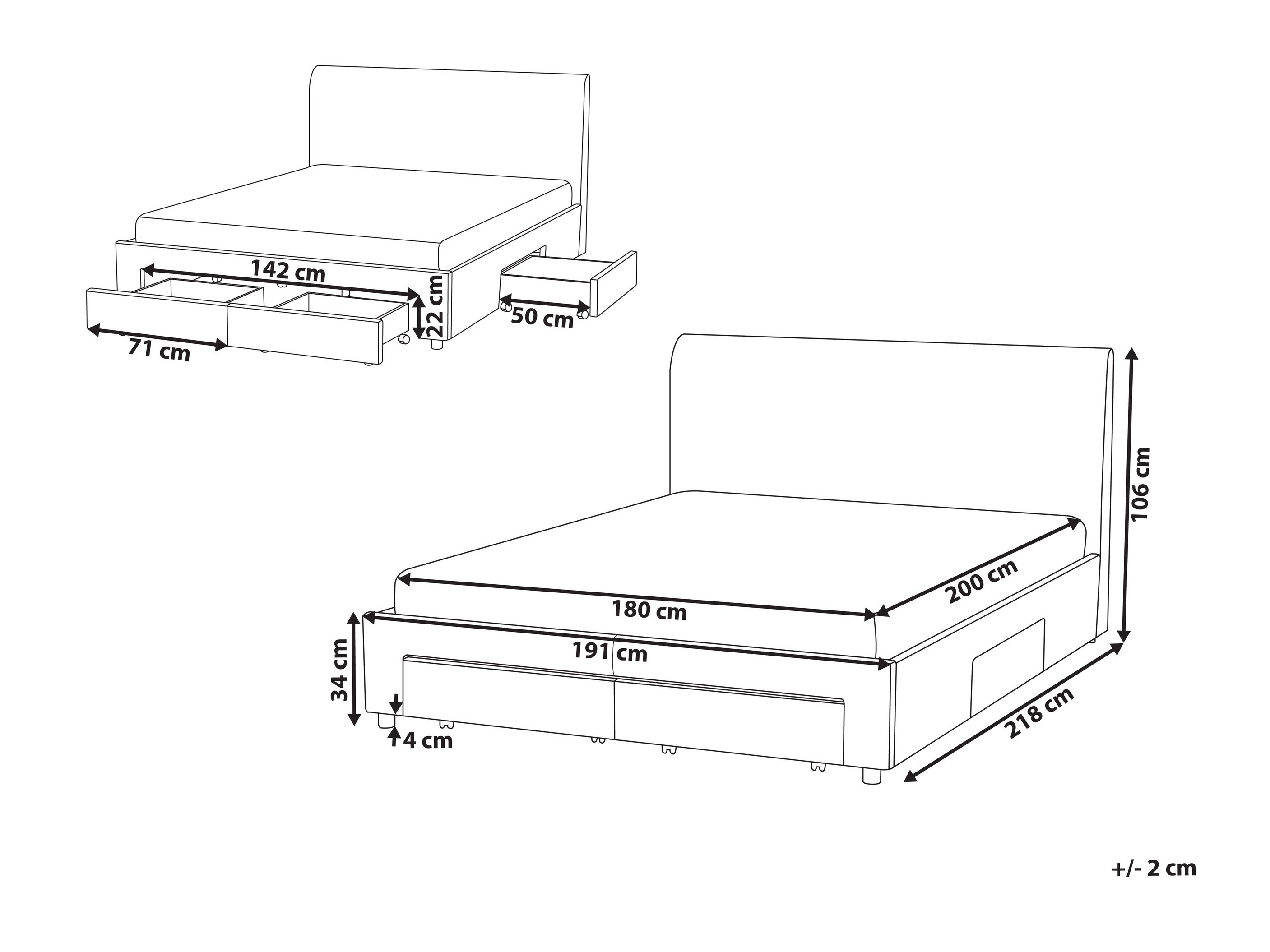 142 cm
22 cm
50 cm
71 cm
106 cm
200 cm
180 cm
191 cm
34 cm
4 cm
218 cm
+/- 2 cm