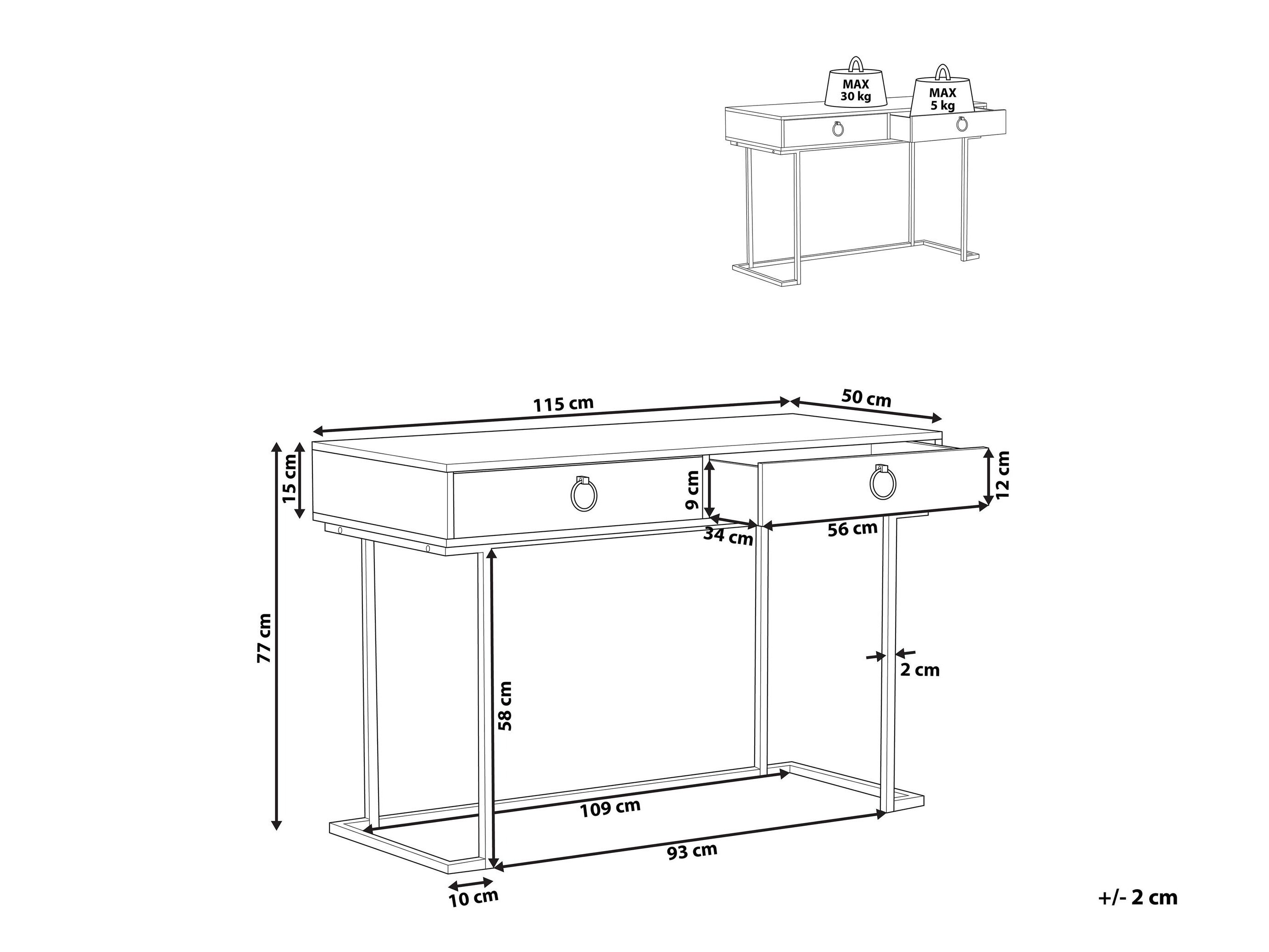 MAX
30 kg

MAX
5 kg

115 cm
50 cm
15 cm
9 cm
12 cm
34 cm
56 cm
77 cm
58 cm
2 cm
109 cm
93 cm
10 cm

+/- 2 cm