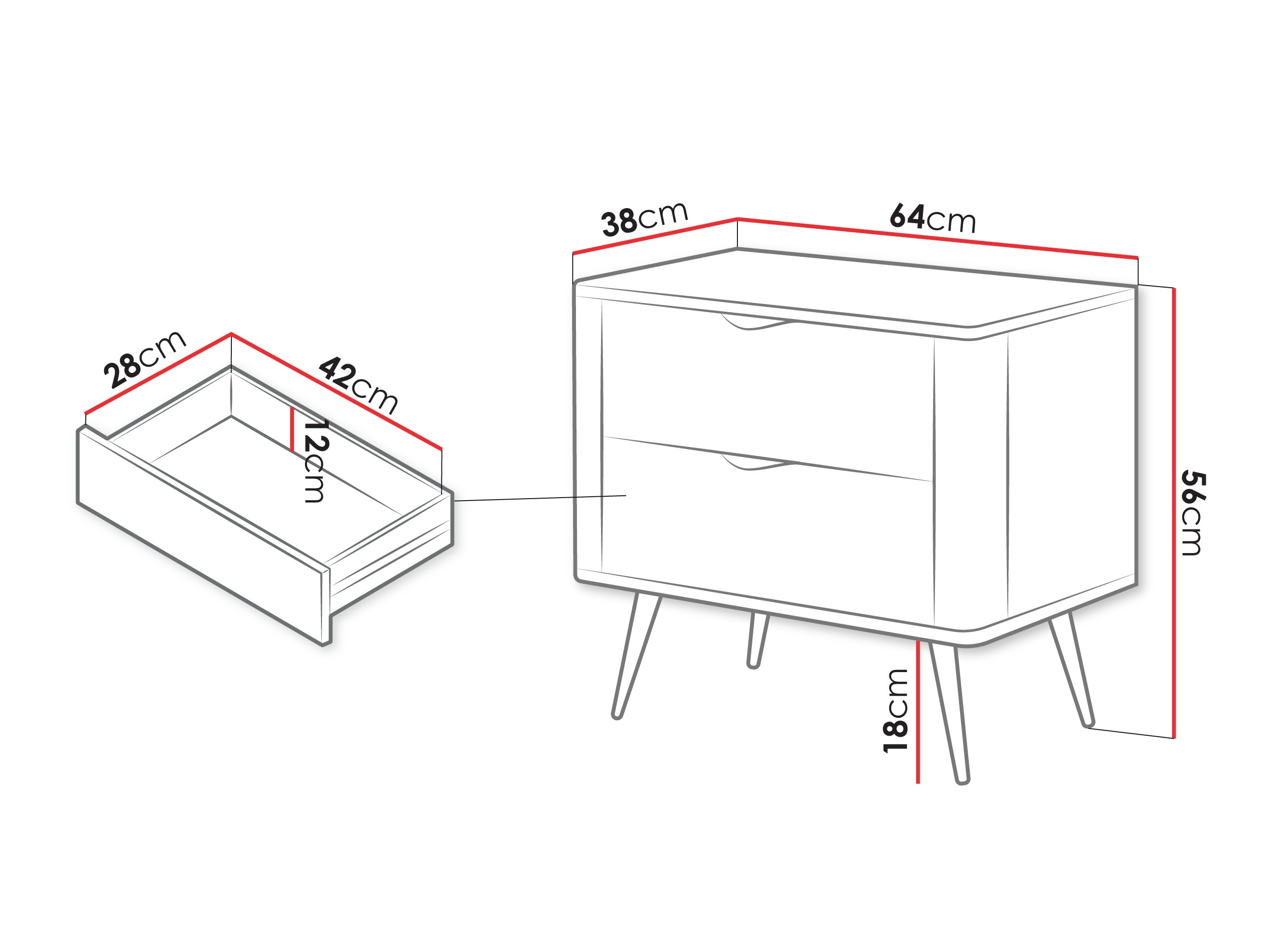 28cm
42cm
12cm
38cm
64cm
56cm
18cm