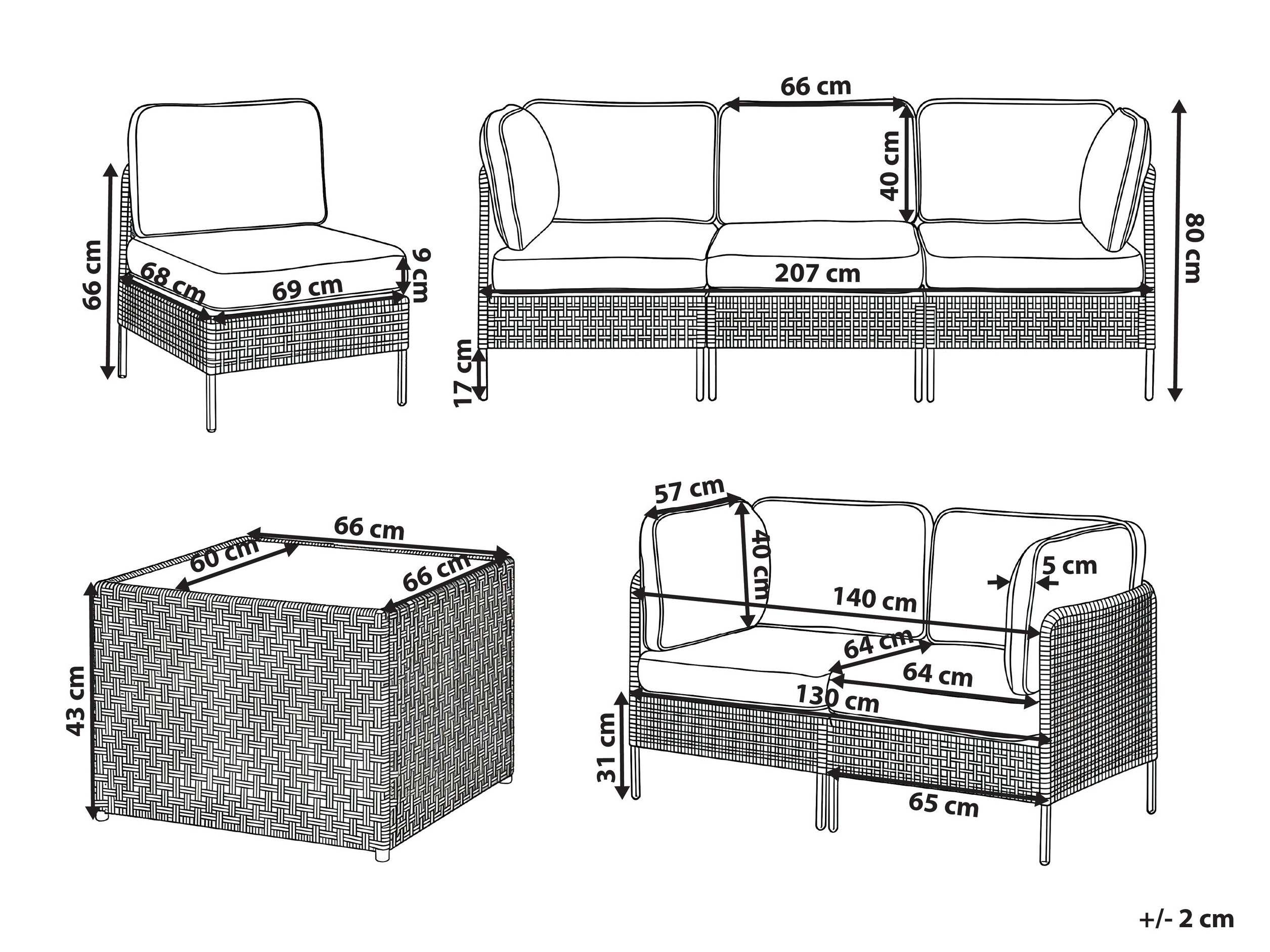 66 cm
68 cm
69 cm
9 cm
66 cm
40 cm
207 cm
17 cm
80 cm
66 cm
60 cm
66 cm
43 cm
57 cm
40 cm
5 cm
140 cm
64 cm
64 cm
130 cm
31 cm
65 cm
+/- 2 cm