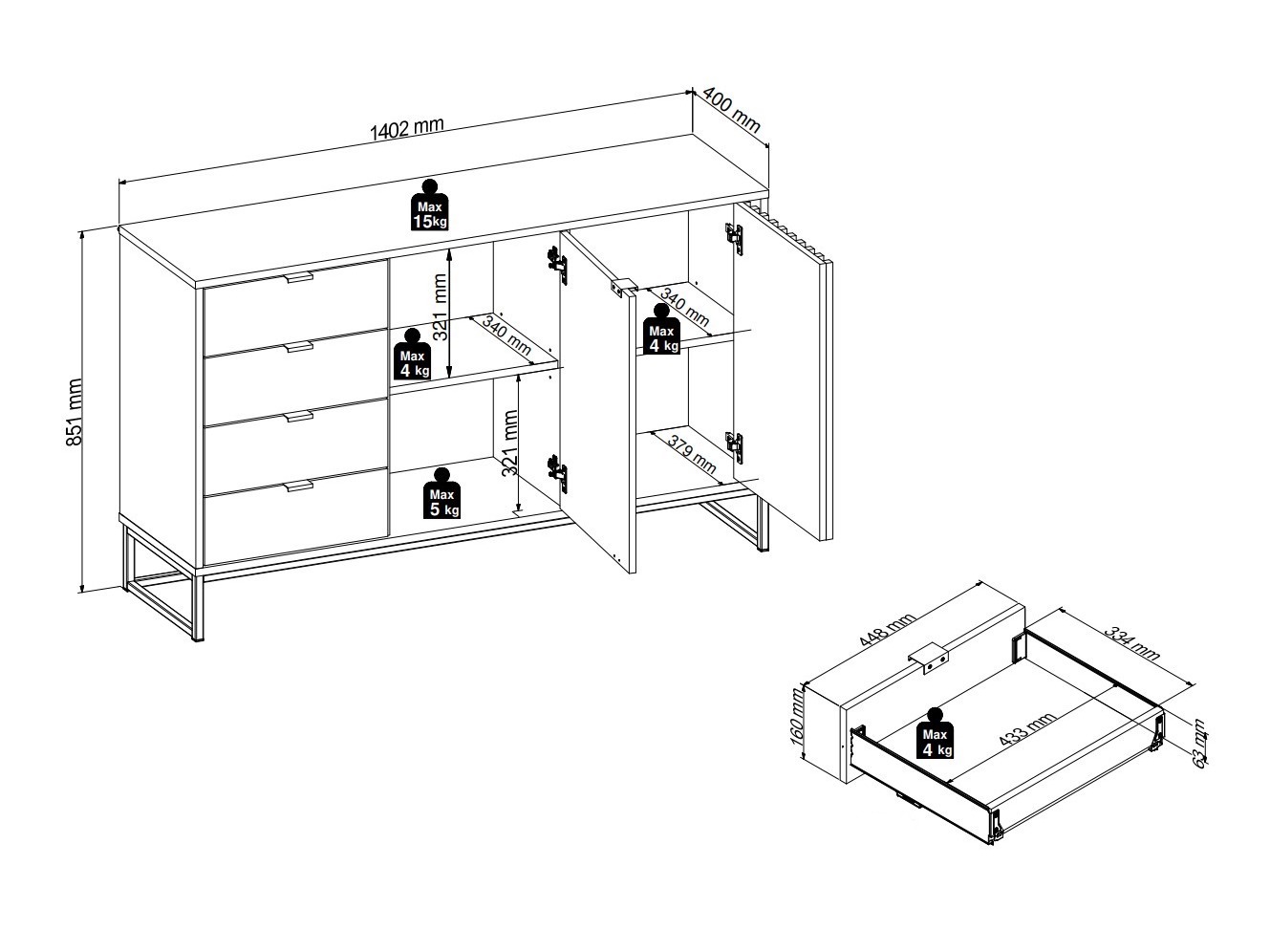 1402 mm
400 mm
Max 15kg
851 mm
321 mm
340 mm
Max 4 kg
340 mm
Max 4 kg
321 mm
379 mm
Max 5 kg
448 mm
334 mm
160 mm
Max 4 kg
433 mm
63 mm